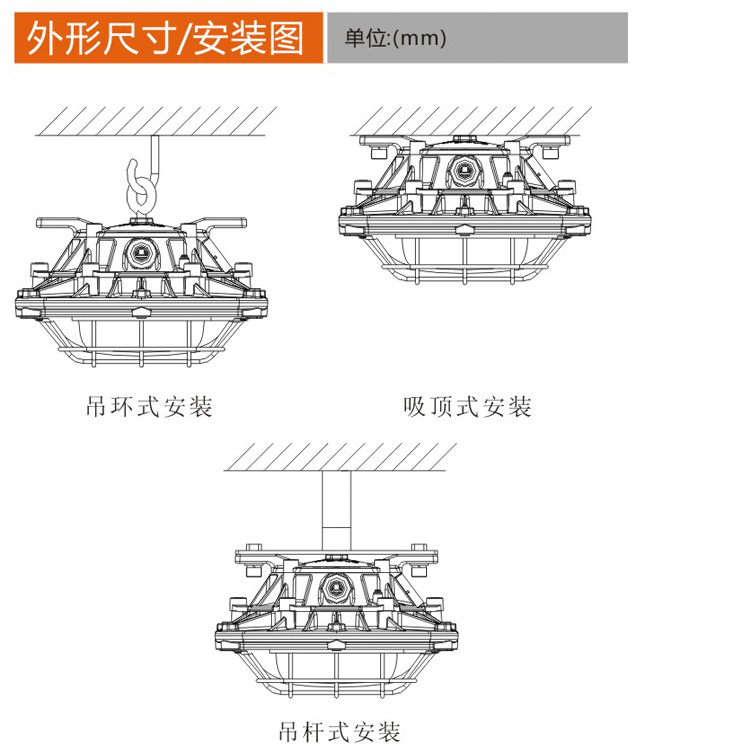 外形尺寸/安装图

单位:(mm)

吊环式安装

吸顶式安装

吊杆式安装